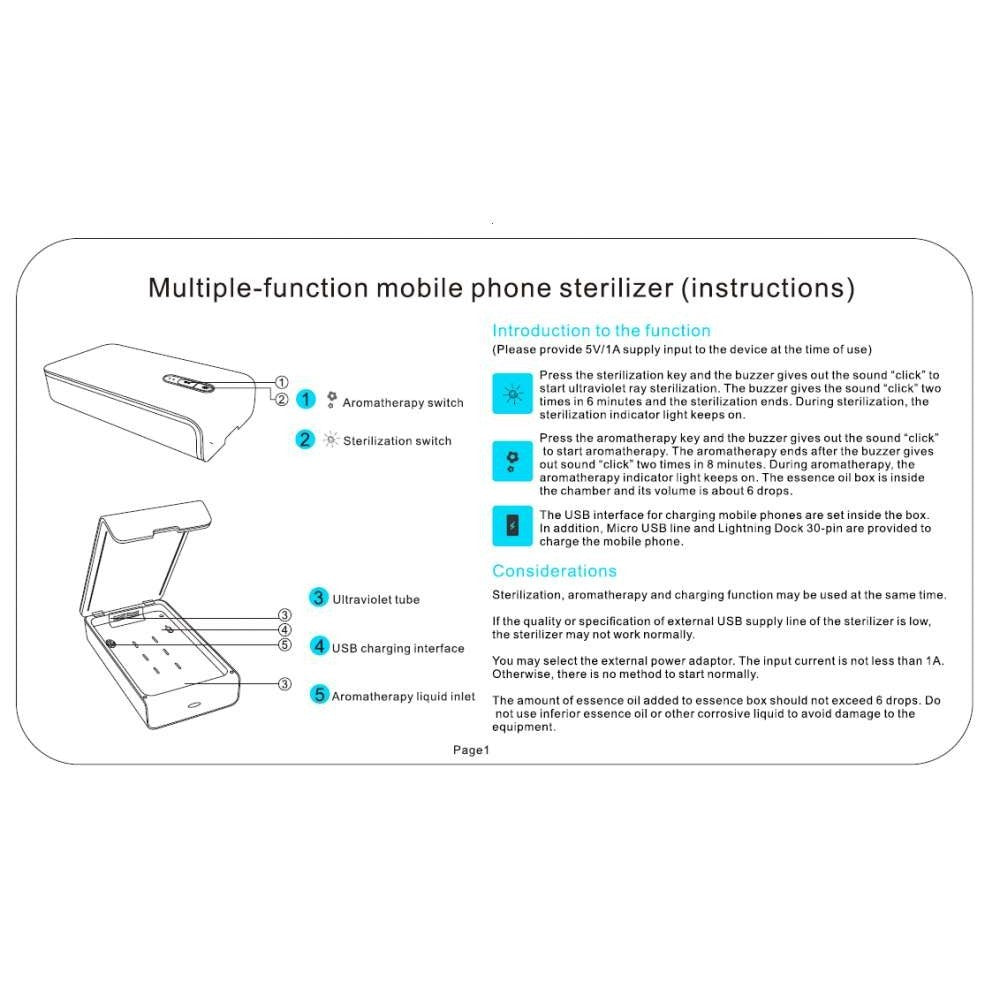 Multiple-function mobile phone sterilizer (instructions)

①
②

1 Aromatherapy switch

2 Sterilization switch

③
④
⑤
③

3 Ultraviolet tube

4 USB charging interface

5 Aromatherapy liquid inlet

Introduction to the function
(Please provide 5V/1A supply input to the device at the time of use)

Press the sterilization key and the buzzer gives out the sound "click" to start ultraviolet ray sterilization. The buzzer gives the sound "click" two times in 6 minutes and the sterilization ends. During sterilization, the sterilization indicator light keeps on.

Press the aromatherapy key and the buzzer gives out the sound "click" to start aromatherapy. The aromatherapy ends after the buzzer gives out sound "click" two times in 8 minutes. During aromatherapy, the aromatherapy indicator light keeps on. The essence oil box is inside the chamber and its volume is about 6 drops.

The USB interface for charging mobile phones are set inside the box. In addition, Micro USB line and Lightning Dock 30-pin are provided to charge the mobile phone.

Considerations

Sterilization, aromatherapy and charging function may be used at the same time.

If the quality or specification of external USB supply line of the sterilizer is low, the sterilizer may not work normally.

You may select the external power adaptor. The input current is not less than 1A. Otherwise, there is no method to start normally.

The amount of essence oil added to essence box should not exceed 6 drops. Do not use inferior essence oil or other corrosive liquid to avoid damage to the equipment.

Page1