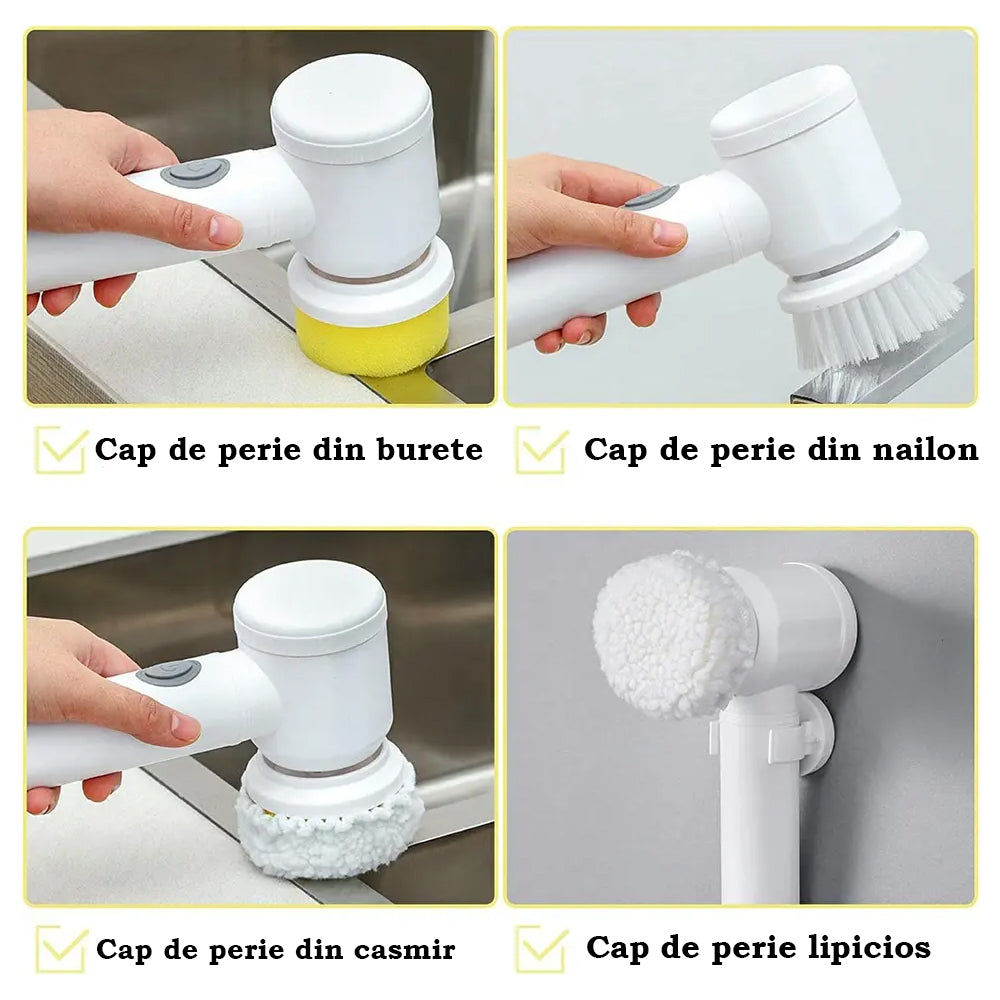 Cap de perie din burete

Cap de perie din nailon

Cap de perie din casmir

Cap de perie lipicios