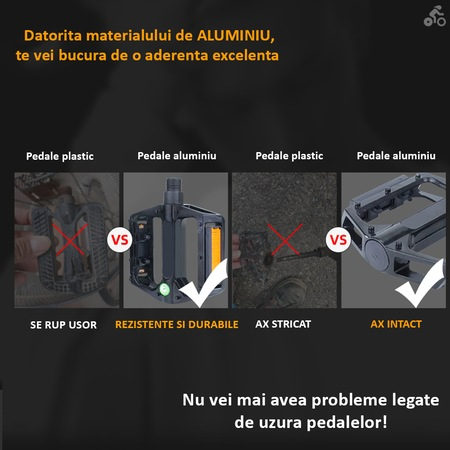 Datorita materialului de ALUMINIU, te vei bucura de o aderenta excelenta

Pedale plastic

Pedale aluminiu

Pedale plastic

Pedale aluminiu

VS

VS

SE RUP USOR

REZISTENTE SI DURABILE

AX STRICAT

AX INTACT

Nu vei mai avea probleme legate de uzura pedalelor!